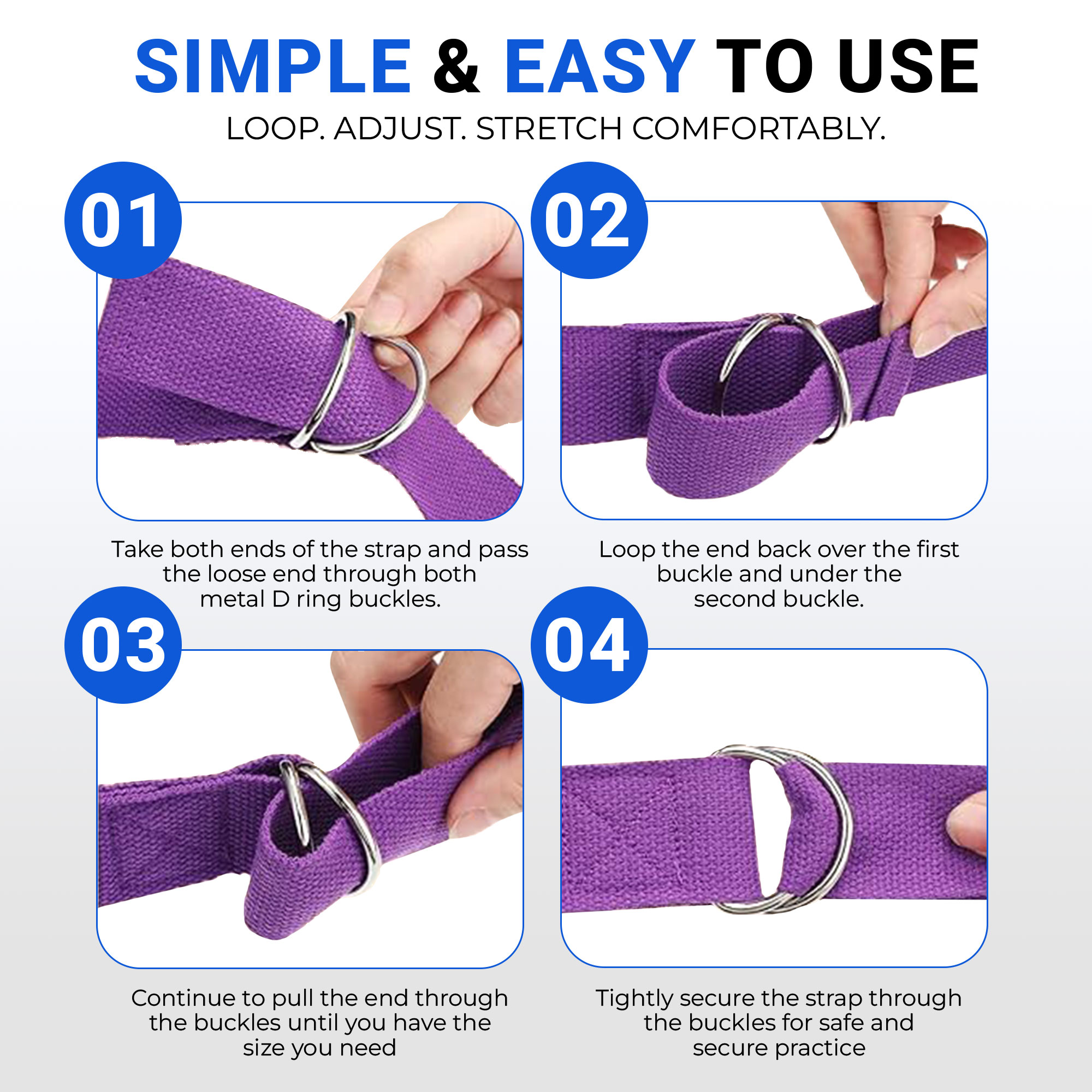 SIMPLE & EASY TO USE

LOOP. ADJUST. STRETCH COMFORTABLY.

01

Take both ends of the strap and pass the loose end through both metal D ring buckles.

02

Loop the end back over the first buckle and under the second buckle.

03

Continue to pull the end through the buckles until you have the size you need

04

Tightly secure the strap through the buckles for safe and secure practice